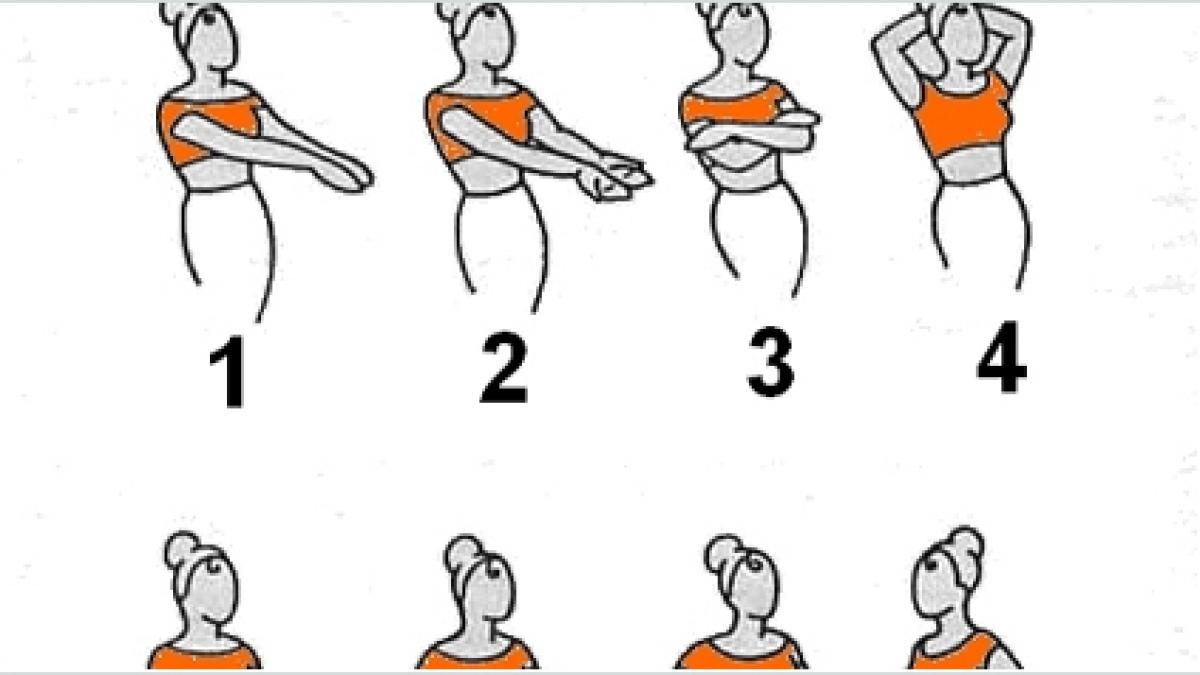 1

2

3

4