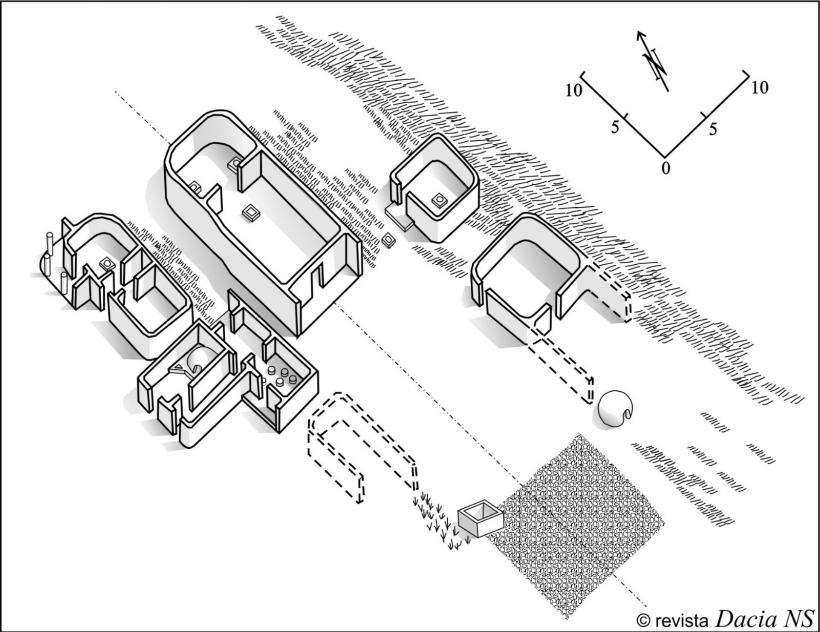 N

10
5
0
5
10

© revista Dacia NS