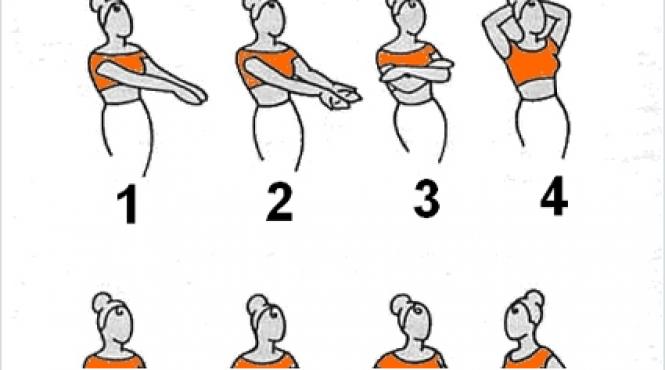 1 2 3 4